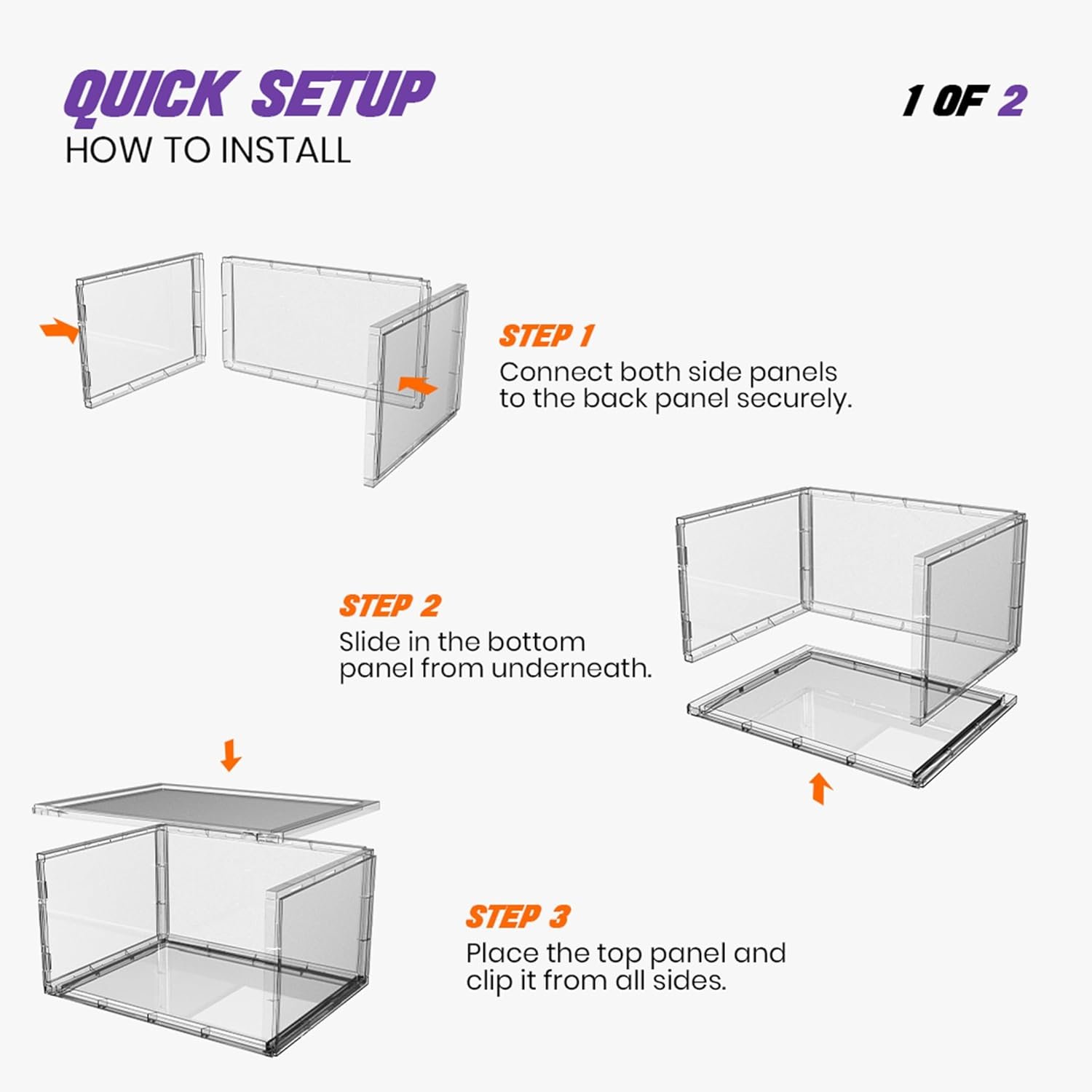 QUICK SETUP
HOW TO INSTALL

1 OF 2

STEP 1
Connect both side panels to the back panel securely.

STEP 2
Slide in the bottom panel from underneath.

STEP 3
Place the top panel and clip it from all sides.