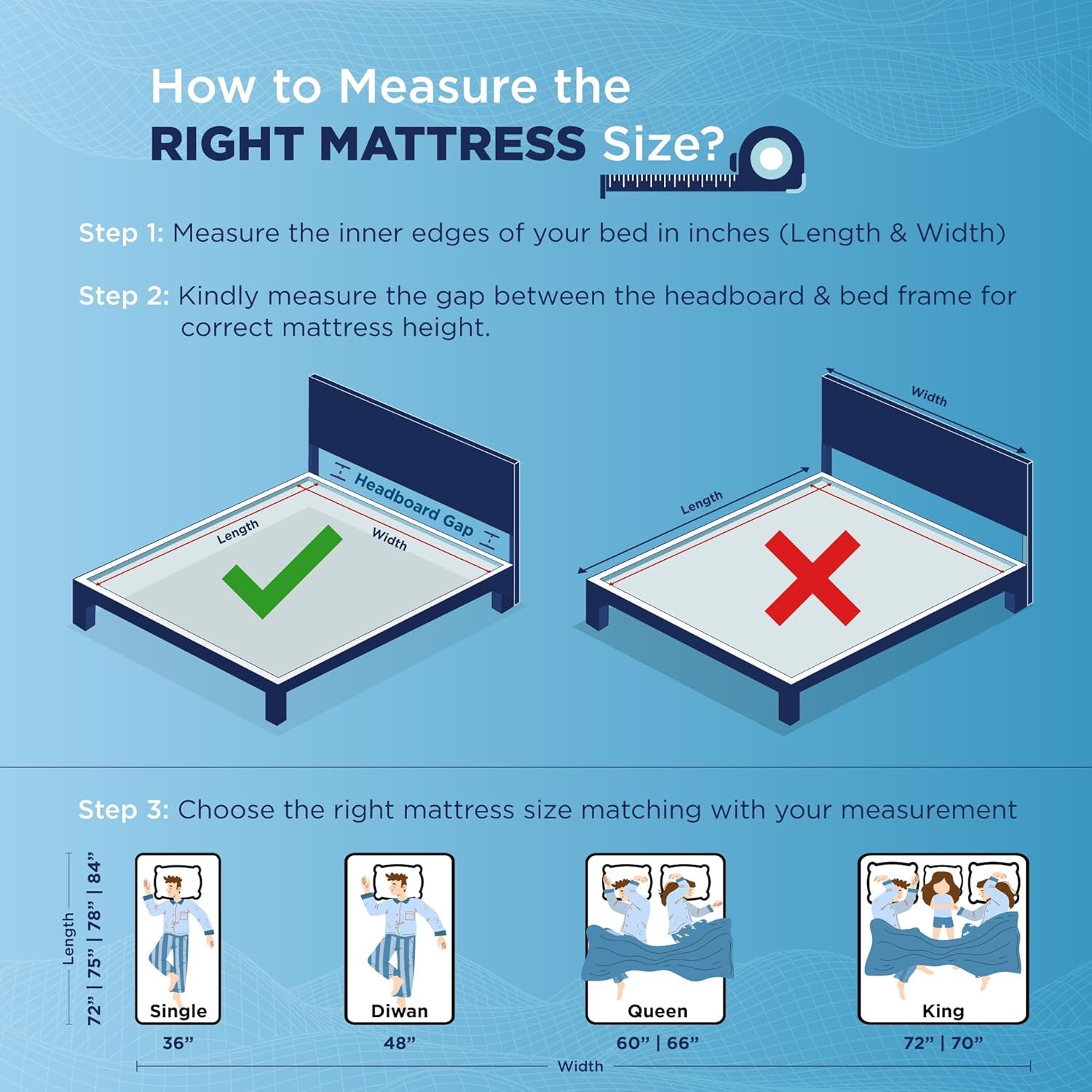 How to Measure the RIGHT MATTRESS Size?

Step 1: Measure the inner edges of your bed in inches (Length & Width)

Step 2: Kindly measure the gap between the headboard & bed frame for correct mattress height.

Headboard Gap

Length

Width

Width

Length

Step 3: Choose the right mattress size matching with your measurement

Length

72” | 75” | 78” | 84”

Single

36”

Diwan

48”

Queen

60” | 66”

King

72” | 70”

Width