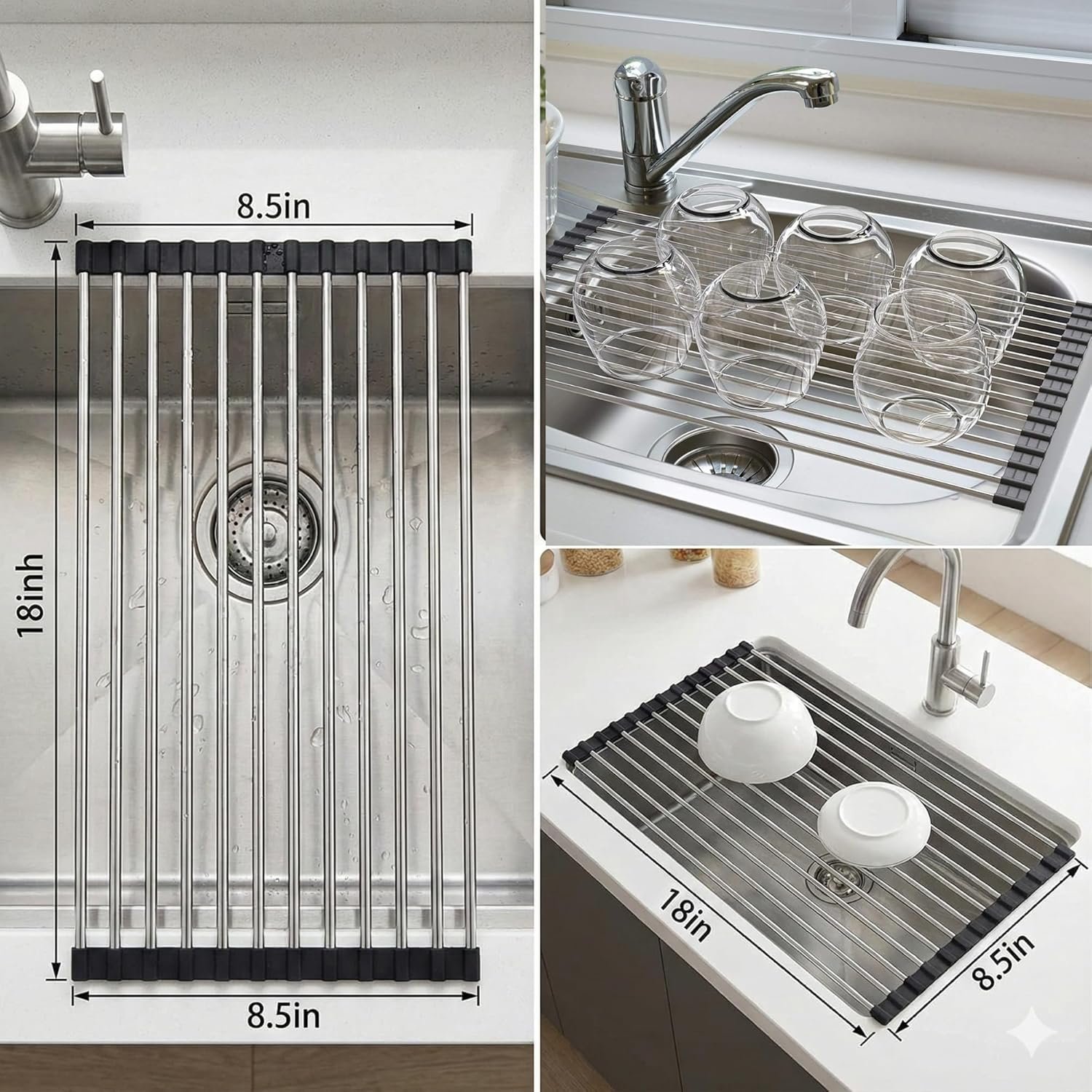 8.5in

18inh

8.5in

18in

8.5in