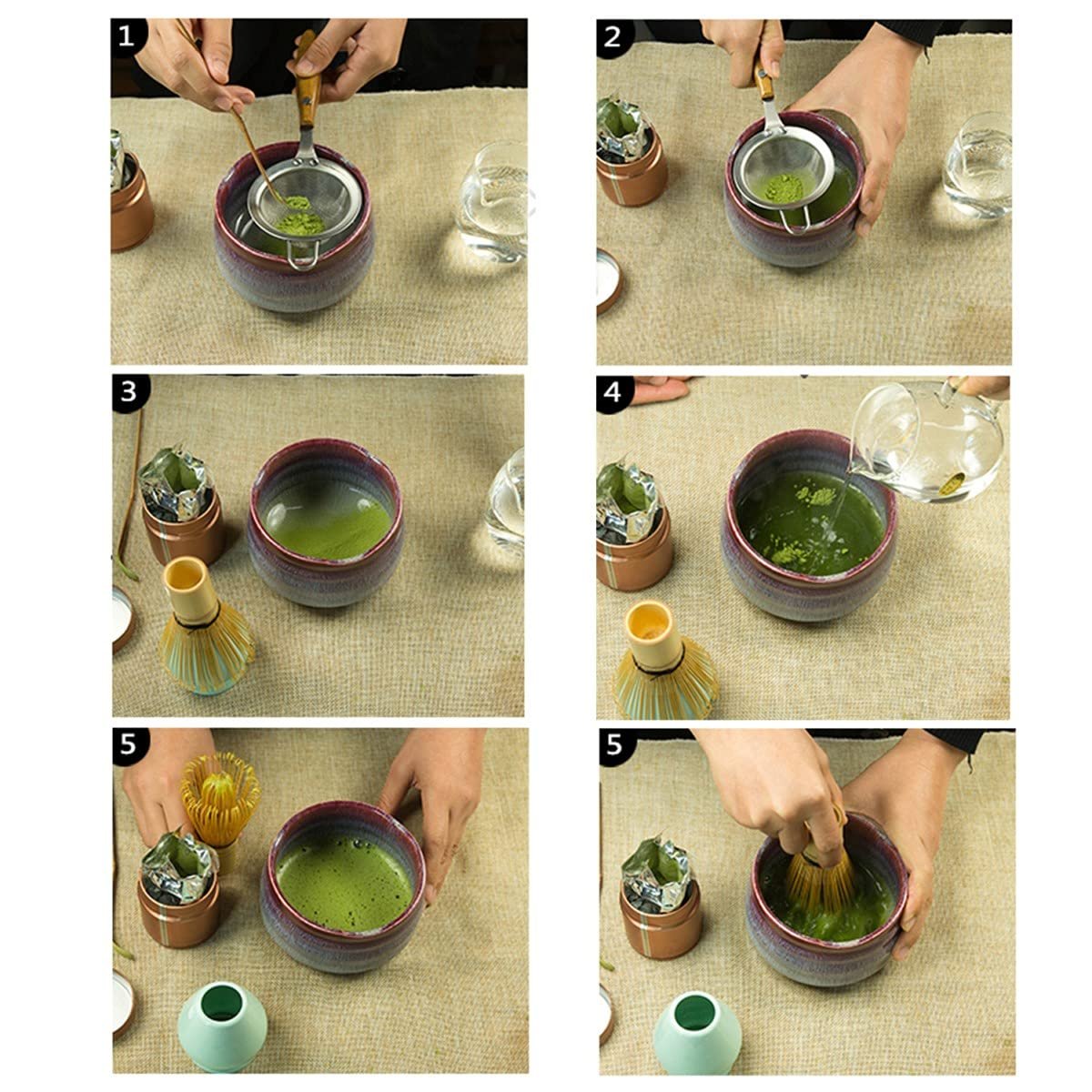 1

2

3

4

5

5