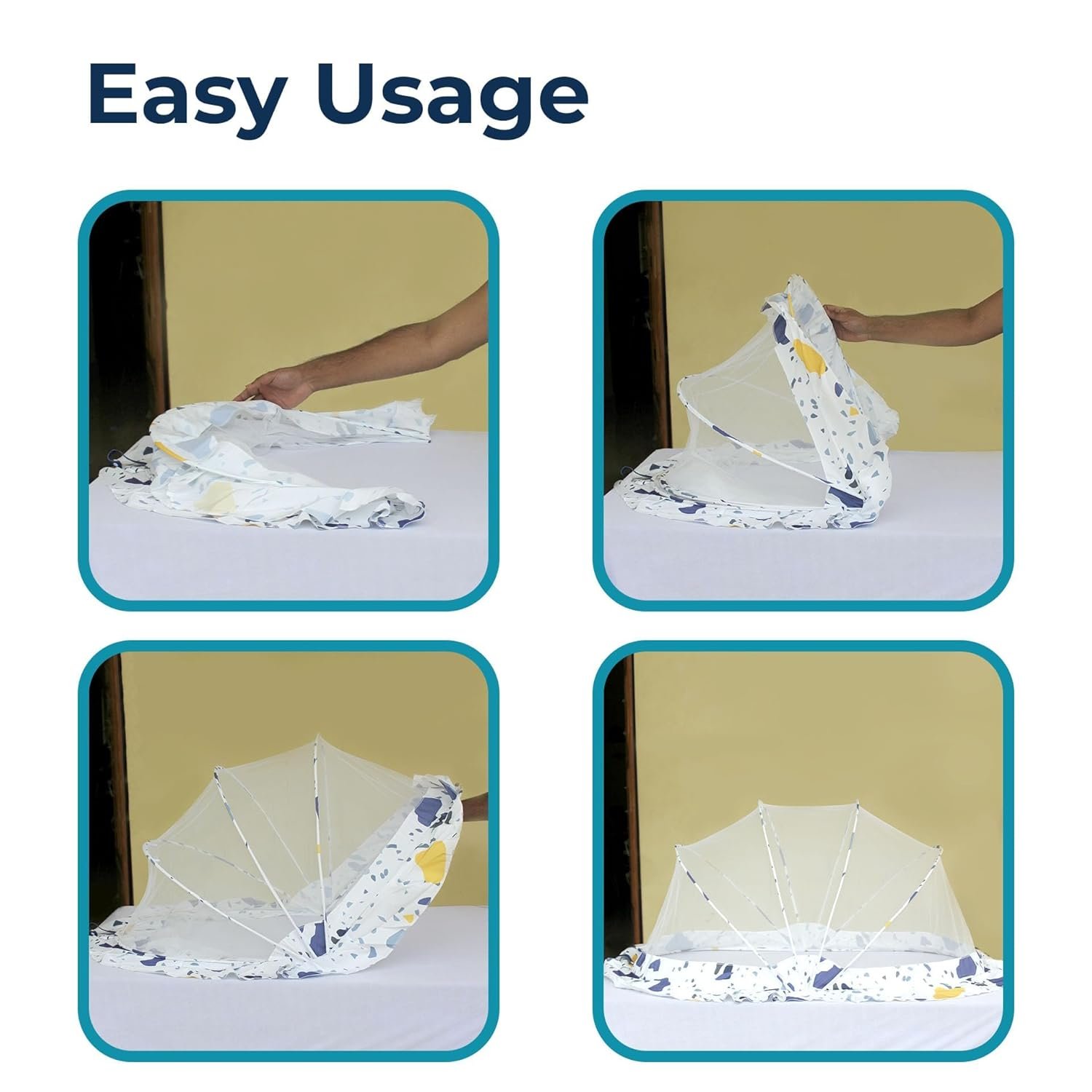 Easy Usage