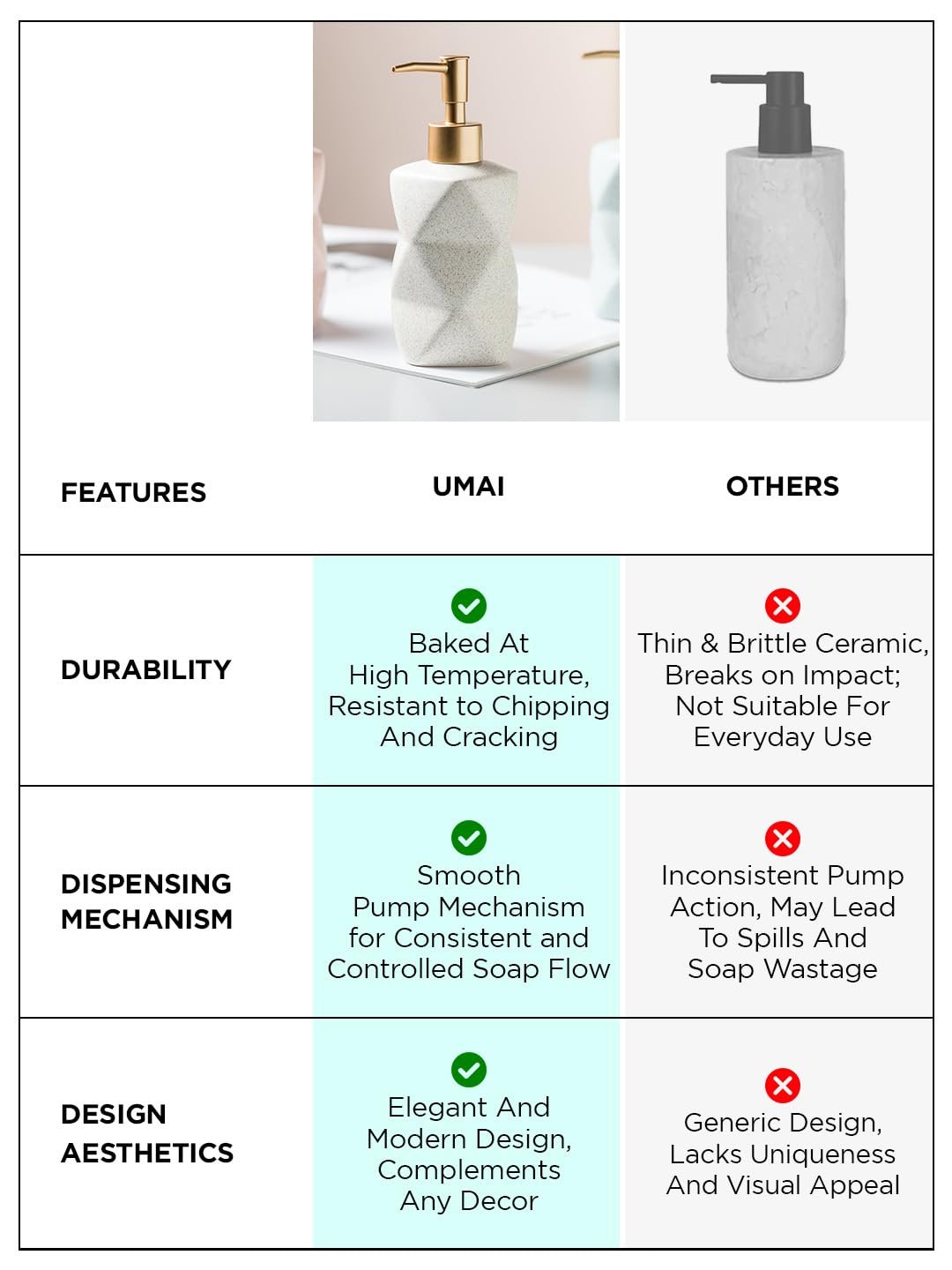 | FEATURES | UMAI | OTHERS |
|---|---|---|
| DURABILITY | Baked At High Temperature, Resistant to Chipping And Cracking | Thin & Brittle Ceramic, Breaks on Impact; Not Suitable For Everyday Use |
| DISPENSING MECHANISM | Smooth Pump Mechanism for Consistent and Controlled Soap Flow | Inconsistent Pump Action, May Lead To Spills And Soap Wastage |
| DESIGN AESTHETICS | Elegant And Modern Design, Complements Any Decor | Generic Design, Lacks Uniqueness And Visual Appeal |