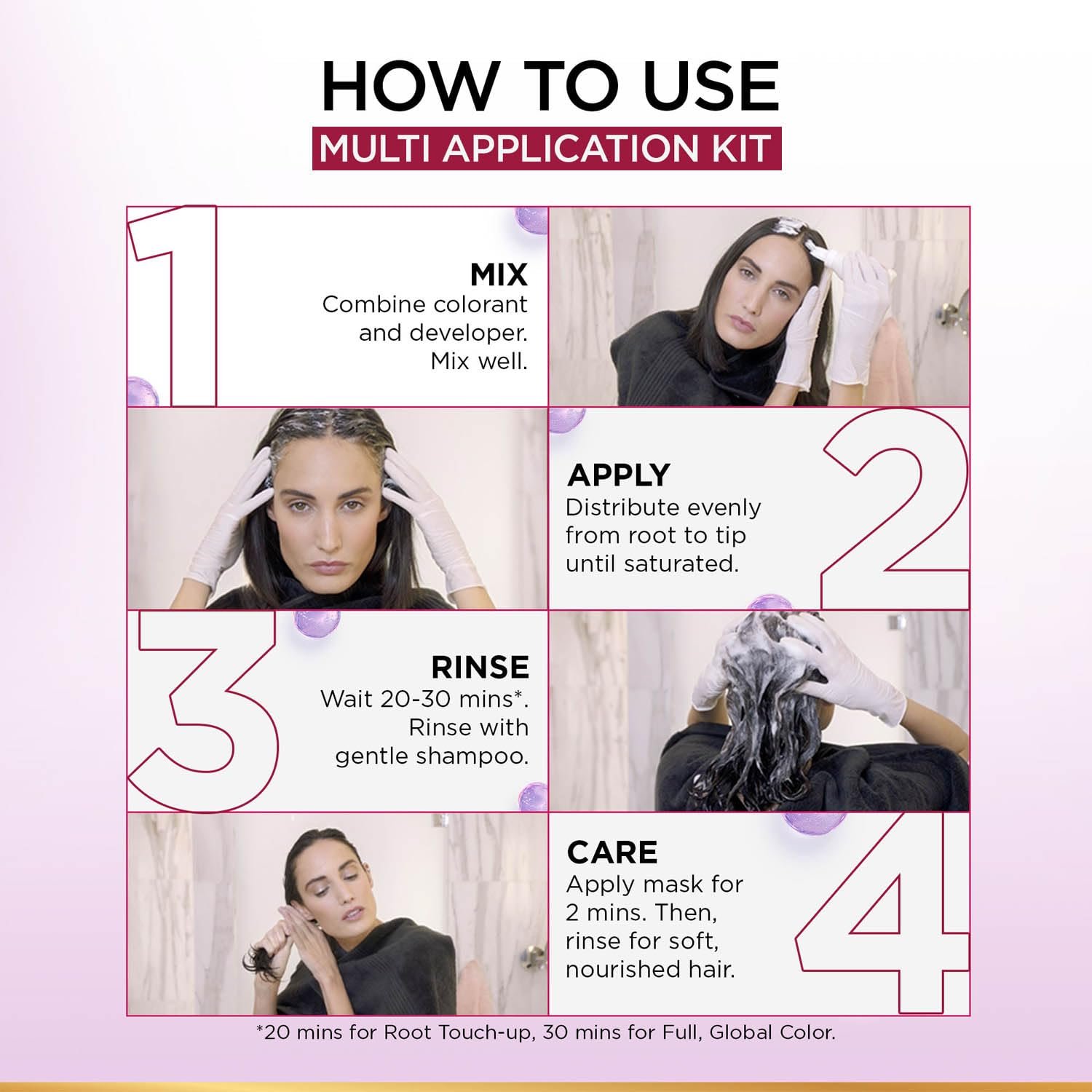 HOW TO USE
MULTI APPLICATION KIT

1
MIX
Combine colorant and developer. Mix well.

2
APPLY
Distribute evenly from root to tip until saturated.

3
RINSE
Wait 20-30 mins*. Rinse with gentle shampoo.

4
CARE
Apply mask for 2 mins. Then, rinse for soft, nourished hair.

*20 mins for Root Touch-up, 30 mins for Full, Global Color.