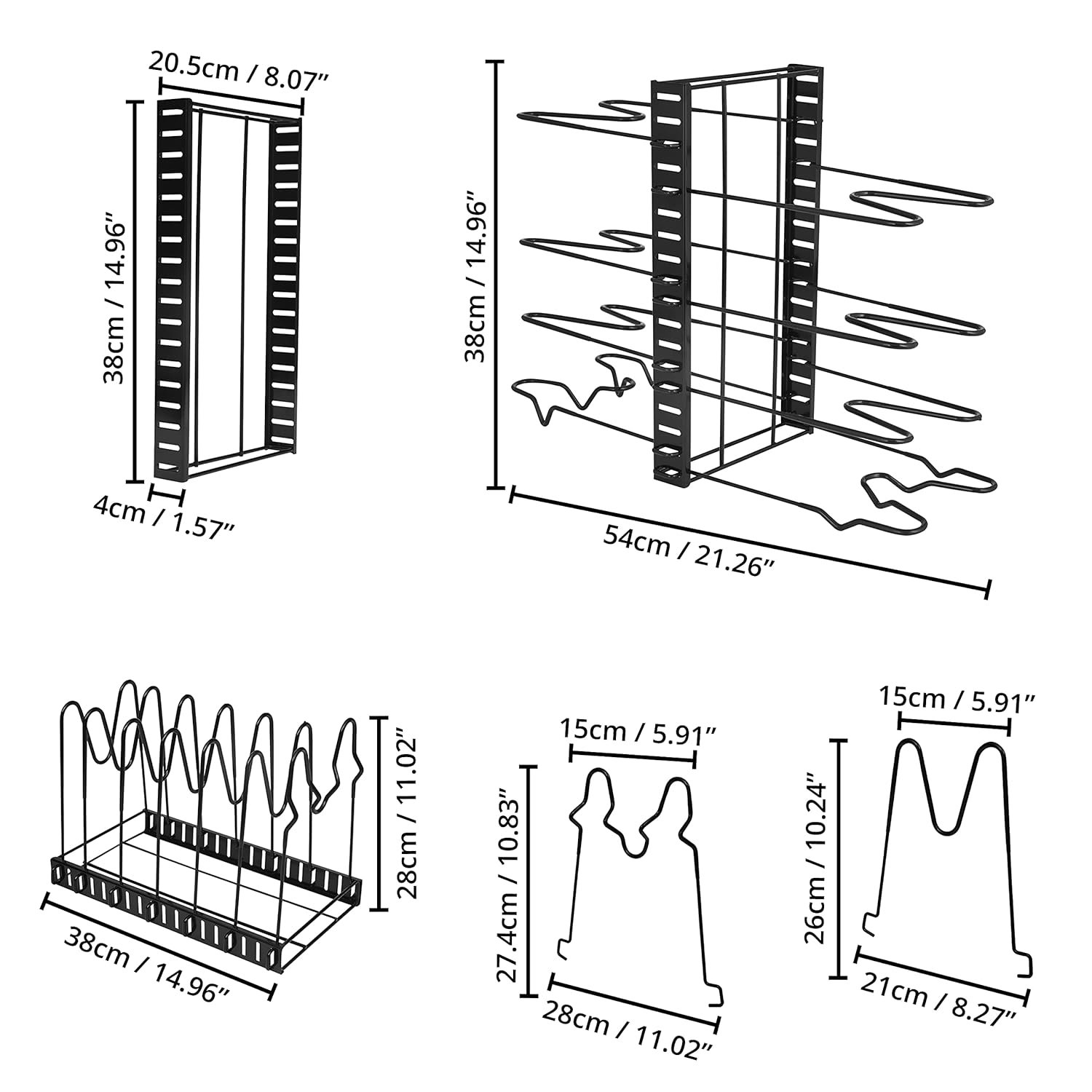 20.5cm / 8.07″
38cm / 14.96″
4cm / 1.57″

38cm / 14.96″
54cm / 21.26″

28cm / 11.02″
38cm / 14.96″

15cm / 5.91″
27.4cm / 10.83″
28cm / 11.02″

15cm / 5.91″
26cm / 10.24″
21cm / 8.27″