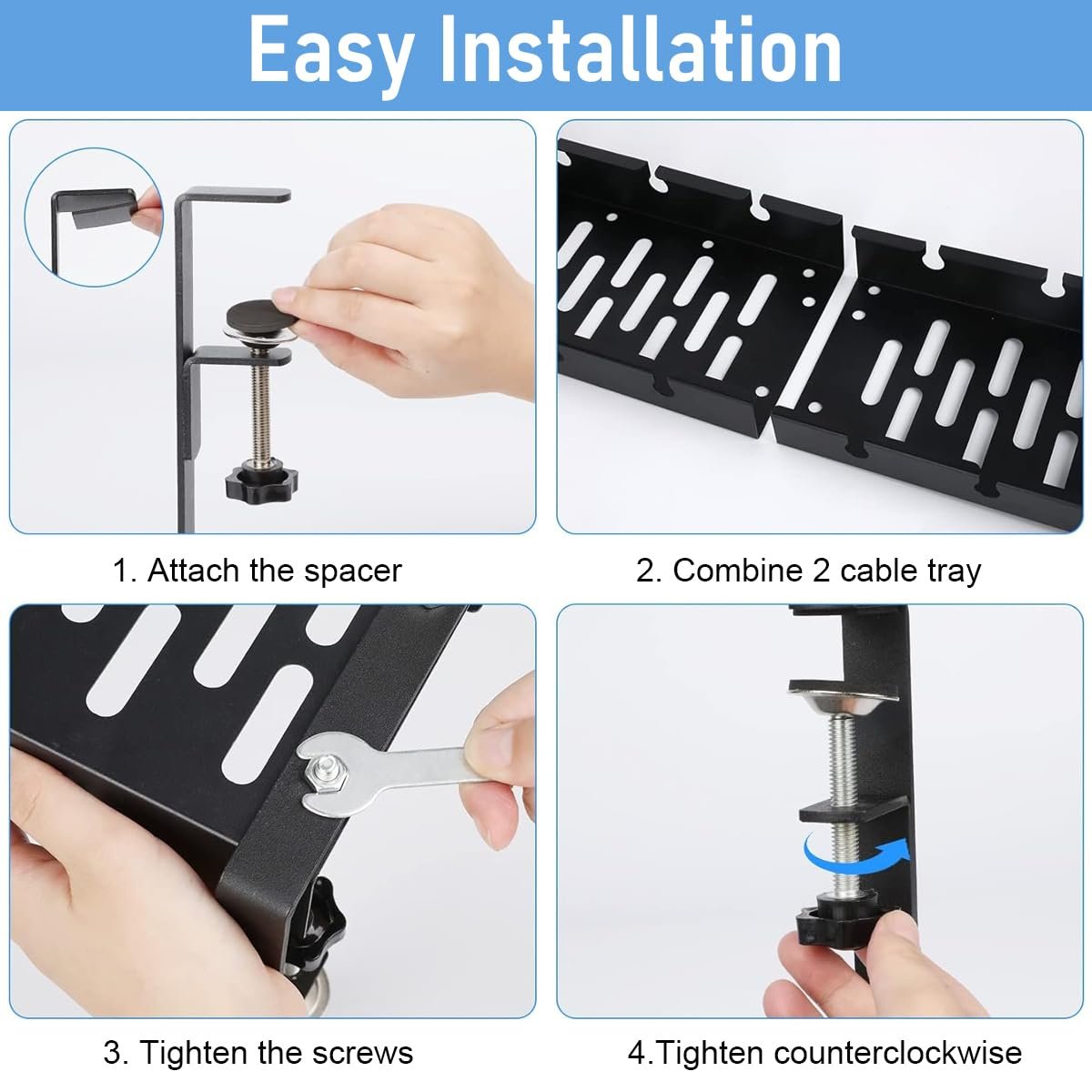 Easy Installation

1. Attach the spacer

2. Combine 2 cable tray

3. Tighten the screws

4.Tighten counterclockwise